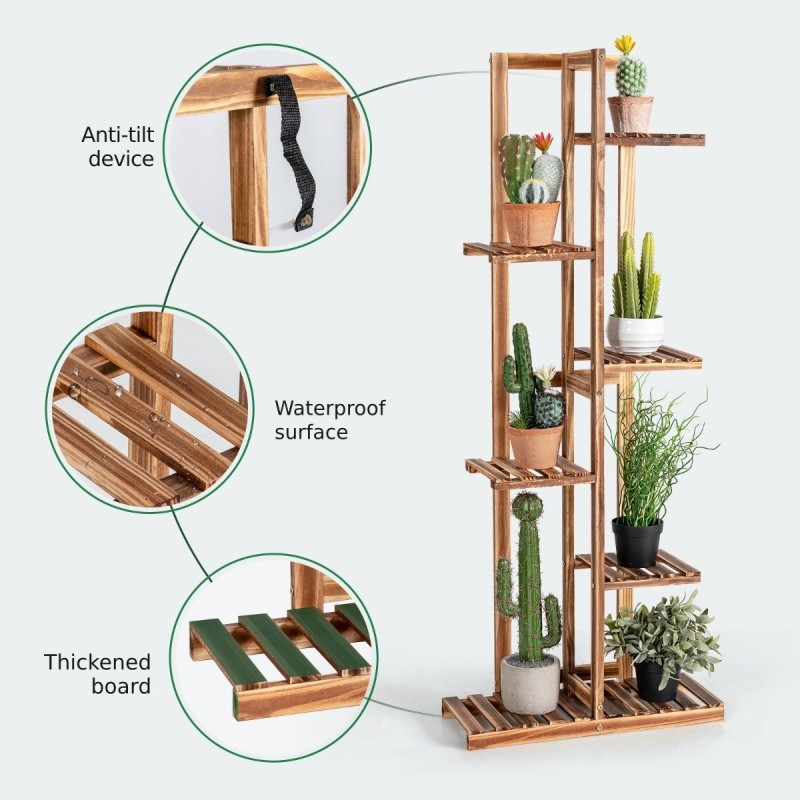 Anti-tilt device

Waterproof surface

Thickened board