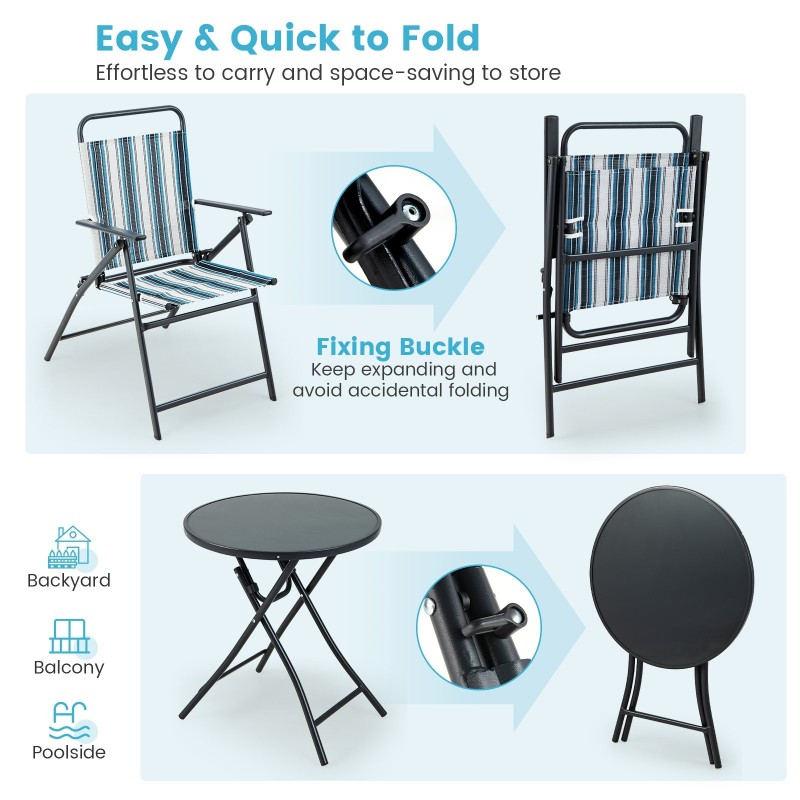 Easy & Quick to Fold
Effortless to carry and space-saving to store

Fixing Buckle
Keep expanding and avoid accidental folding

Backyard

Balcony

Poolside