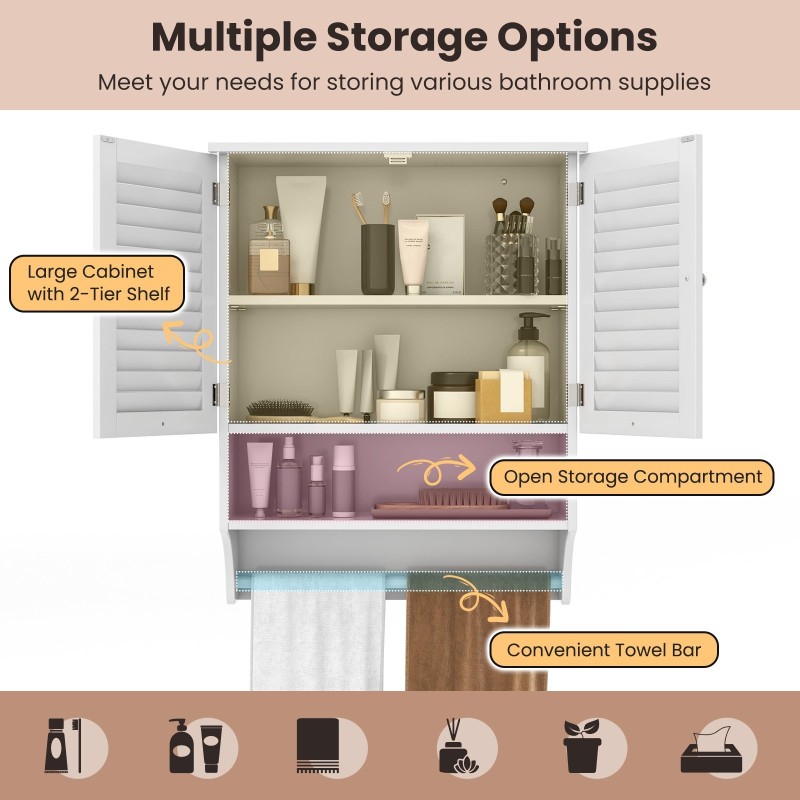 Multiple Storage Options

Meet your needs for storing various bathroom supplies

Large Cabinet with 2-Tier Shelf

Open Storage Compartment

Convenient Towel Bar