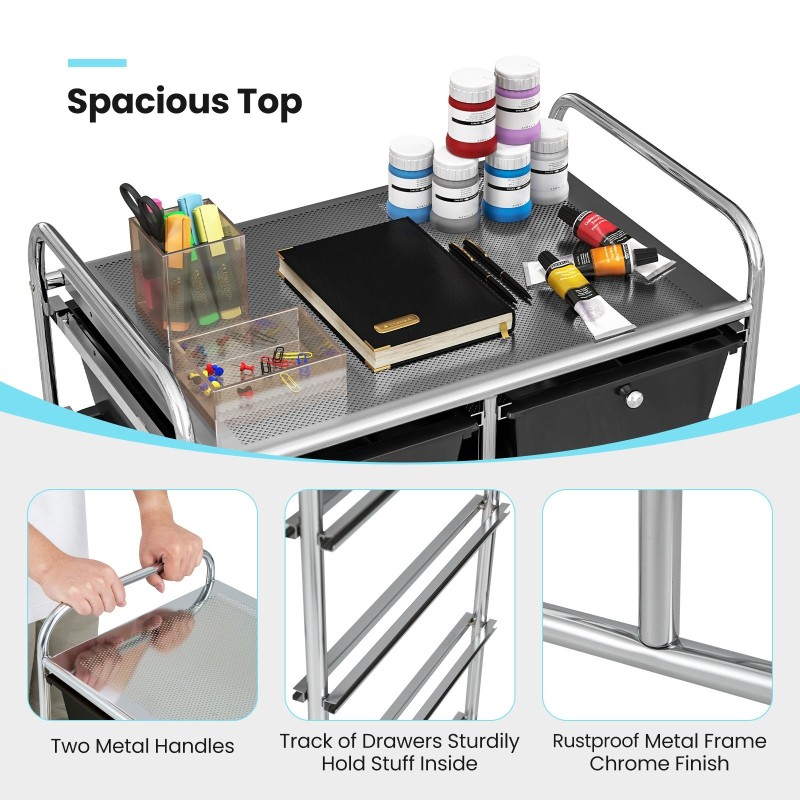 Spacious Top

Two Metal Handles

Track of Drawers Sturdily Hold Stuff Inside

Rustproof Metal Frame Chrome Finish