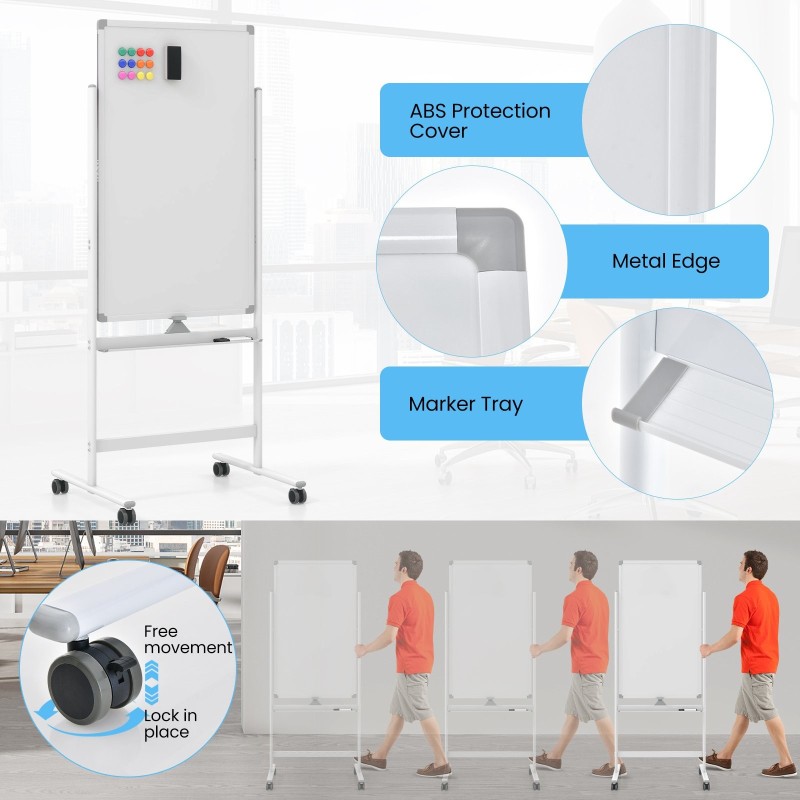 ABS Protection Cover

Metal Edge

Marker Tray

Free movement

Lock in place