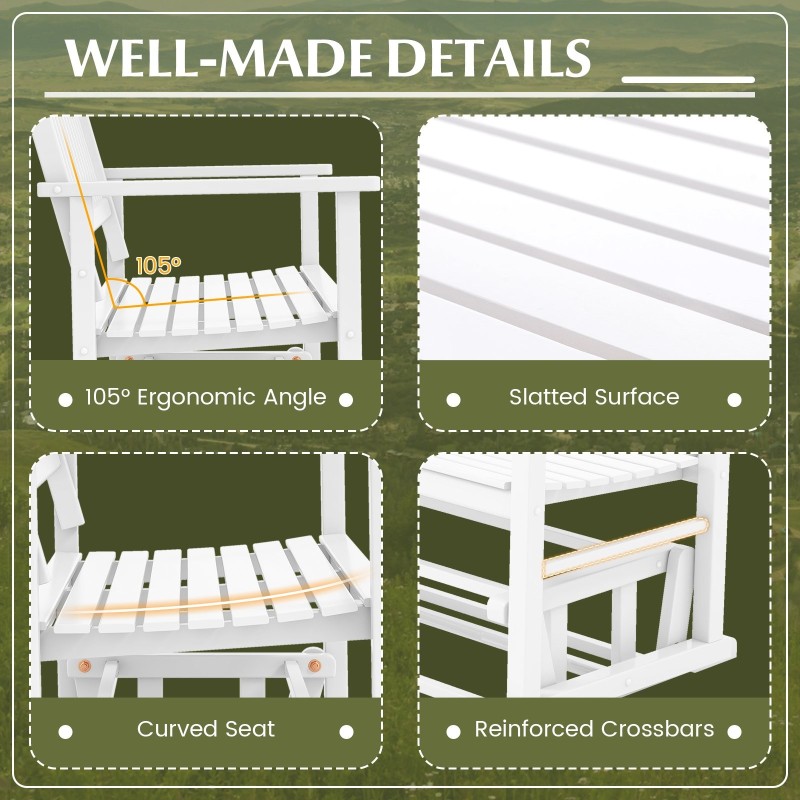 WELL-MADE DETAILS

105°

105° Ergonomic Angle

Slatted Surface

Curved Seat

Reinforced Crossbars