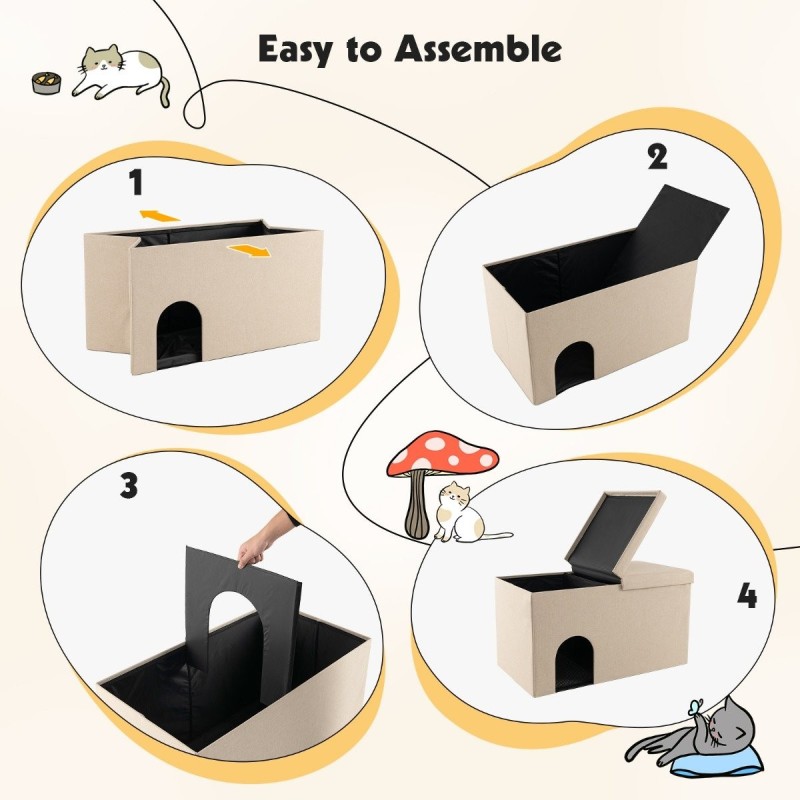 Easy to Assemble

1

2

3

4