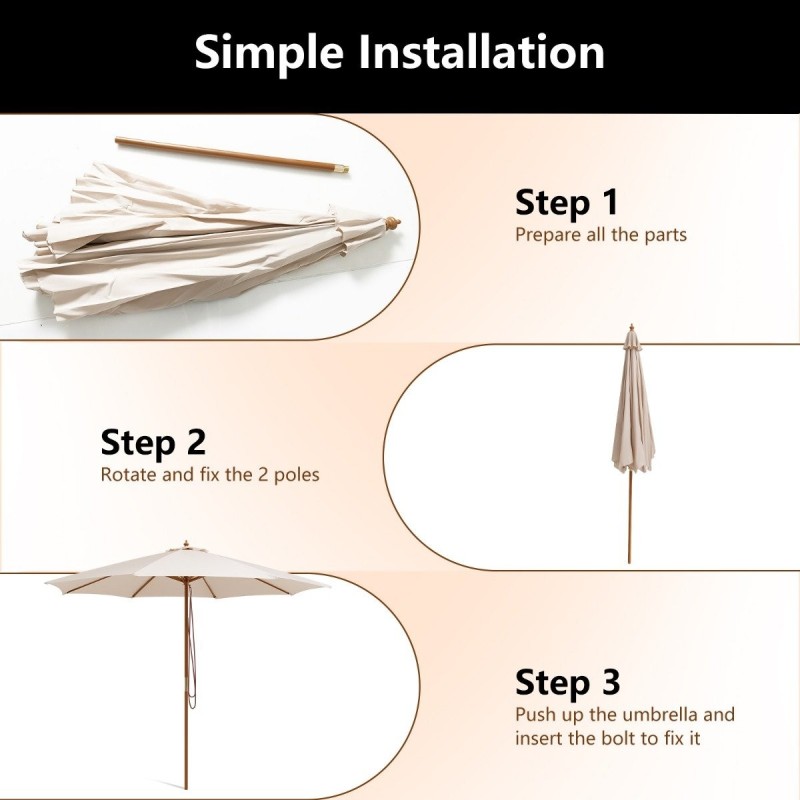 Simple Installation

Step 1
Prepare all the parts

Step 2
Rotate and fix the 2 poles

Step 3
Push up the umbrella and insert the bolt to fix it