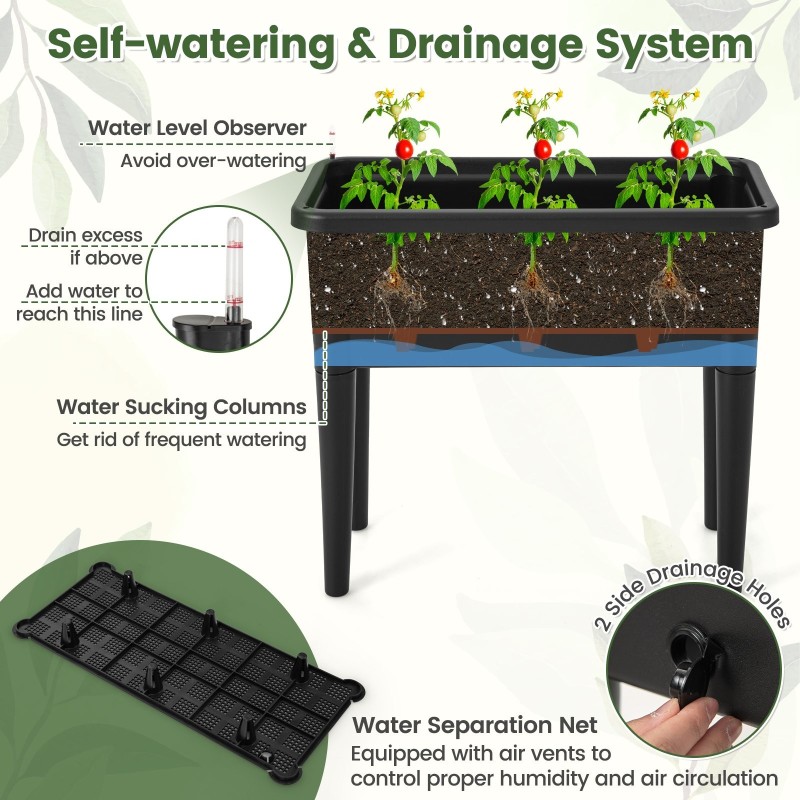 Self-watering & Drainage System

Water Level Observer
Avoid over-watering

Drain excess if above

Add water to reach this line

Water Sucking Columns
Get rid of frequent watering

2 Side Drainage Holes

Water Separation Net
Equipped with air vents to control proper humidity and air circulation