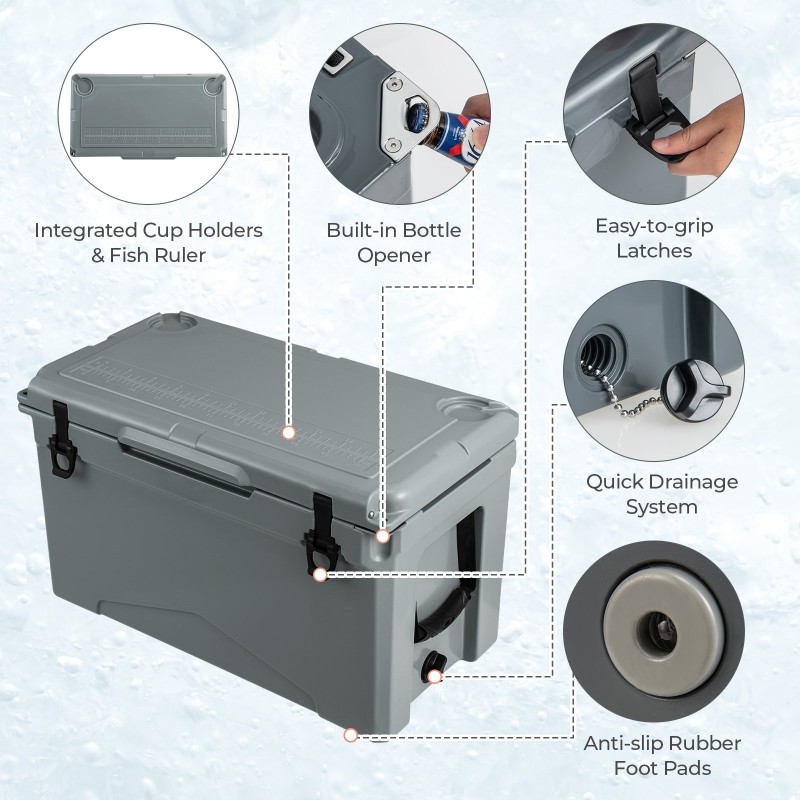 Integrated Cup Holders & Fish Ruler

Built-in Bottle Opener

Easy-to-grip Latches

Quick Drainage System

Anti-slip Rubber Foot Pads