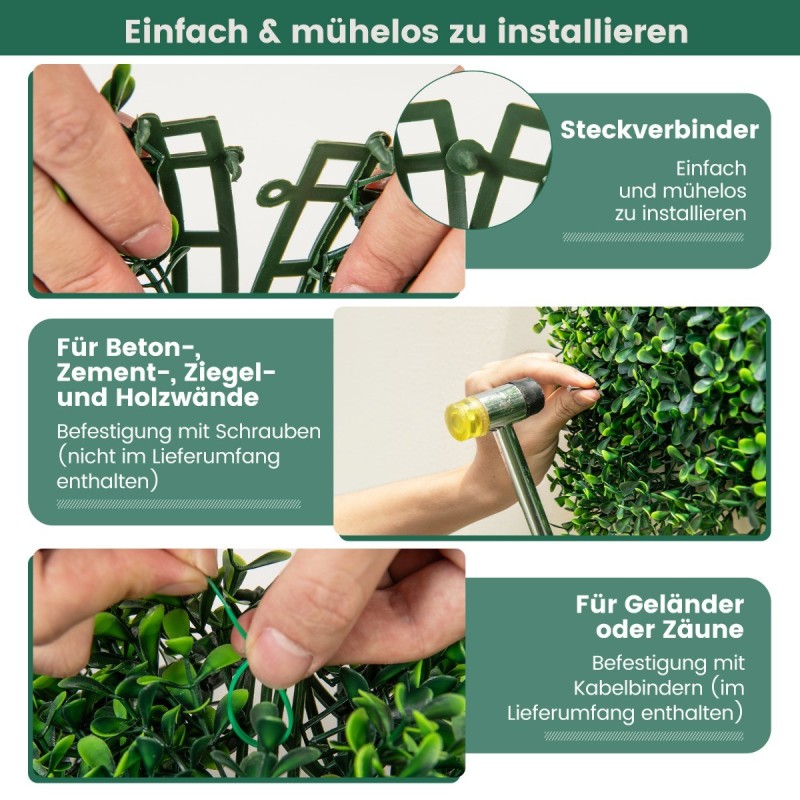 Einfach & mühelos zu installieren

Steckverbinder

Einfach und mühelos zu installieren

Für Beton-, Zement-, Ziegel- und Holzwände

Befestigung mit Schrauben (nicht im Lieferumfang enthalten)

Für Geländer oder Zäune

Befestigung mit Kabelbindern (im Lieferumfang enthalten)