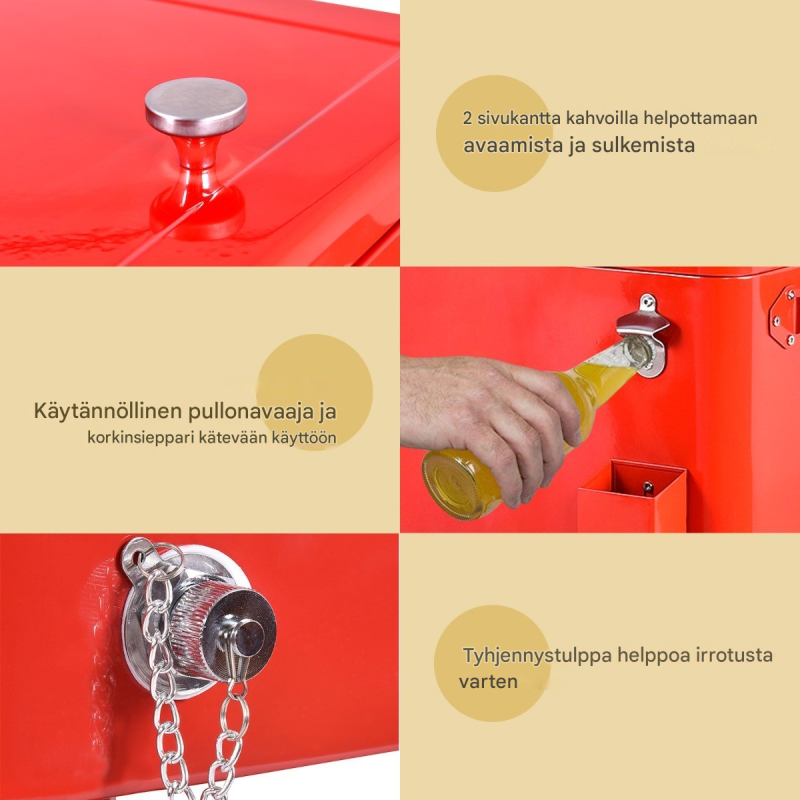 2 sivukantta kahvoilla helpottamaan avaamista ja sulkemista

Käytännöllinen pullonavaaja ja korkinsieppari kätevään käyttöön

Tyhjennystulppa helppoa irrotusta varten