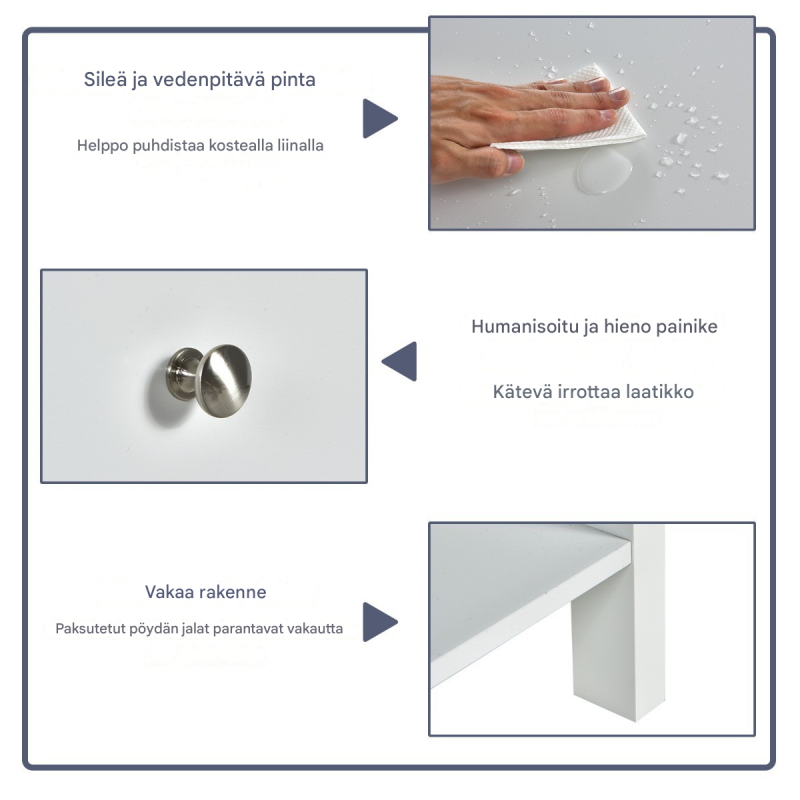 Sileä ja vedenpitävä pinta

Helppo puhdistaa kostealla liinalla

Humanisoitu ja hieno painike

Kätevä irrottaa laatikko

Vakaa rakenne

Paksutetut pöydän jalat parantavat vakautta