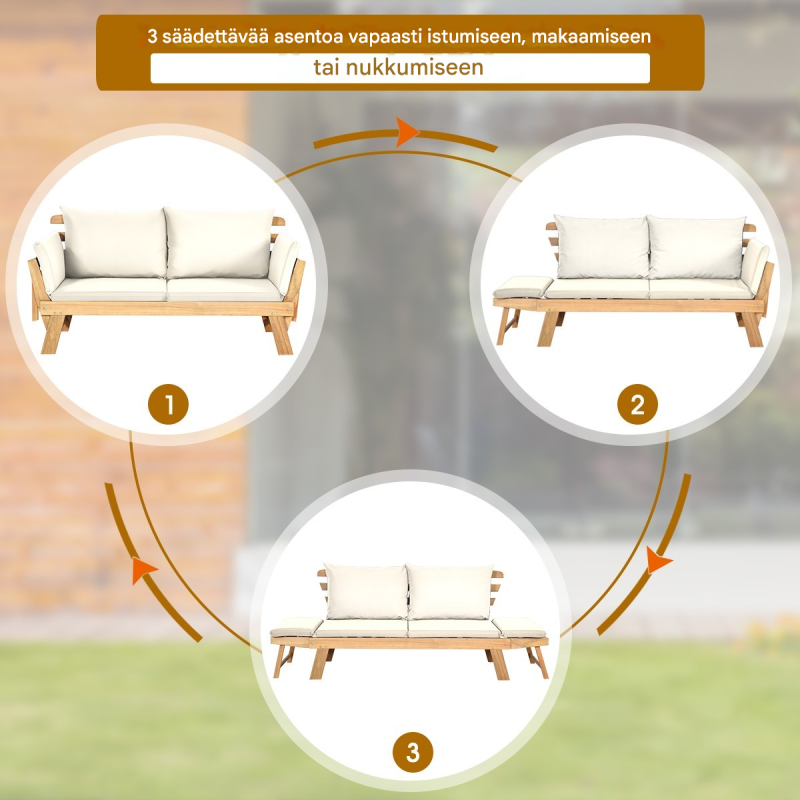 3 säädettävää asentoa vapaasti istumiseen, makaamiseen
tai nukkumiseen

1

2

3