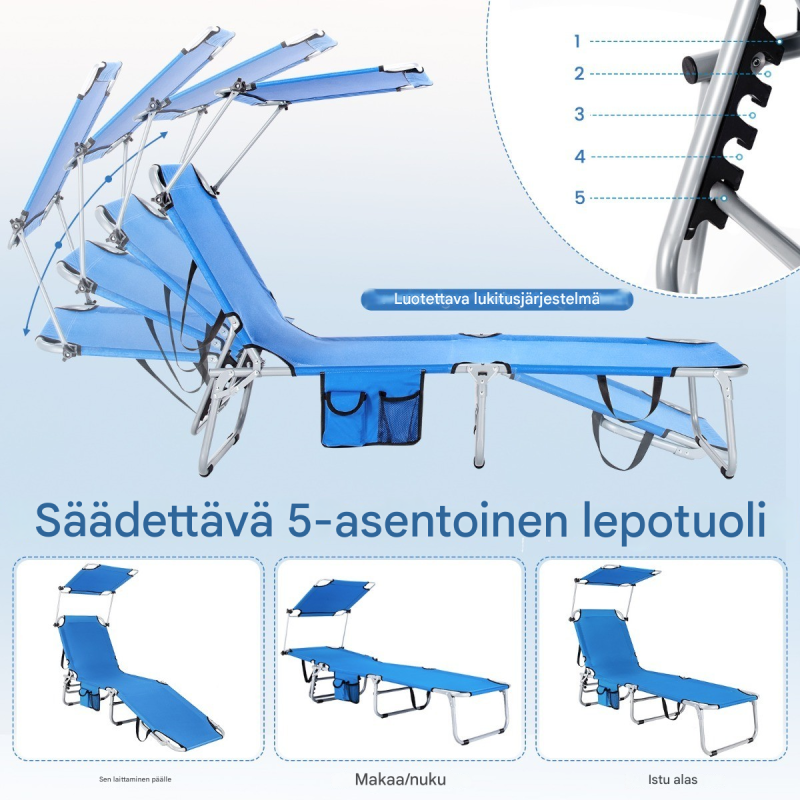 1
2
3
4
5

Luotettava lukitusjärjestelmä

Säädettävä 5-asentoinen lepotuoli

Sen laittaminen päälle

Makaa/nuku

Istu alas