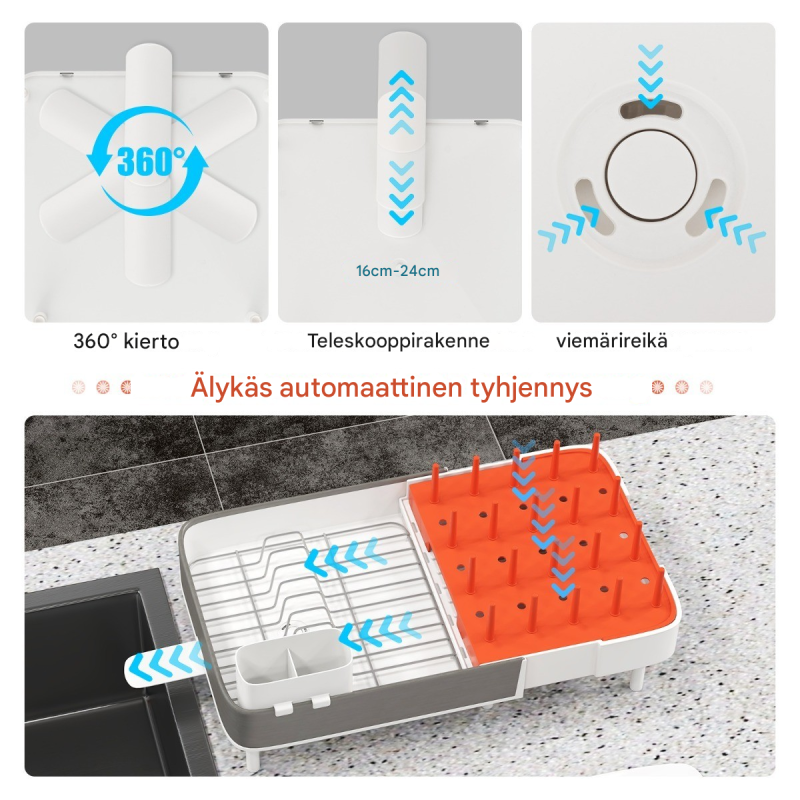 360°

16cm-24cm

360° kierto

Teleskooppirakenne

viemärireikä

Älykäs automaattinen tyhjennys