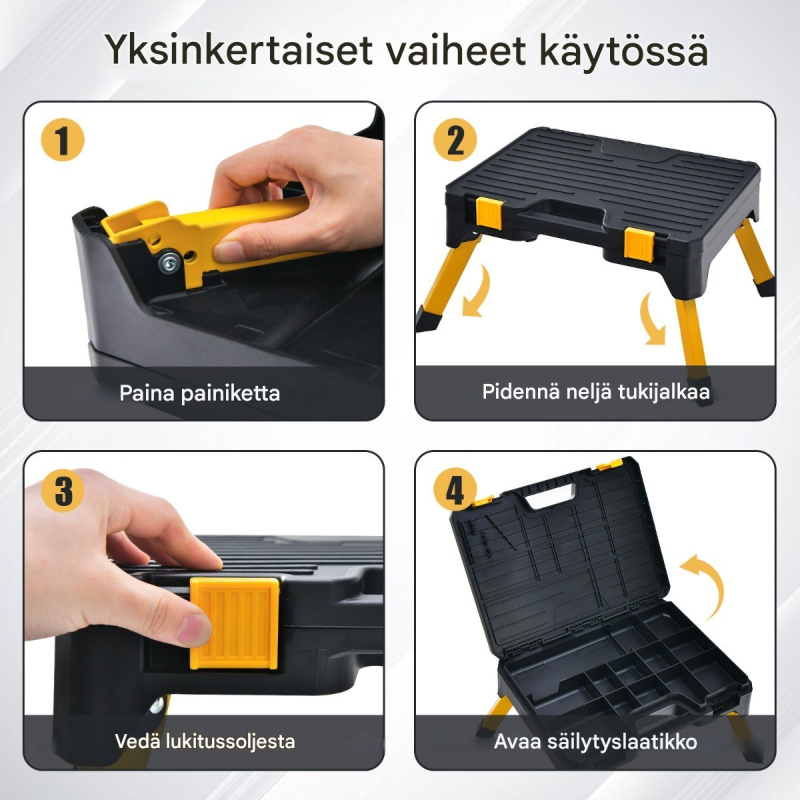 Yksinkertaiset vaiheet käytössä

1
Paina painiketta

2
Pidennä neljä tukijalkaa

3
Vedä lukitussoljesta

4
Avaa säilytyslaatikko