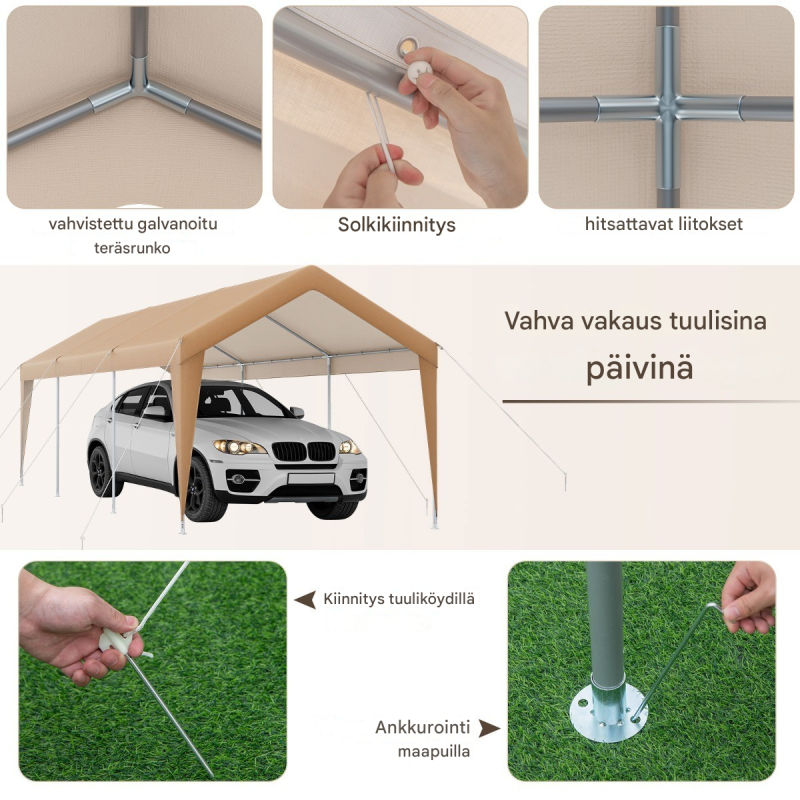 vahvistettu galvanoitu teräsrunko

Solkikiinnitys

hitsattavat liitokset

Vahva vakaus tuulisina päivinä

Kiinnitys tuuliköydillä

Ankkurointi maapuilla