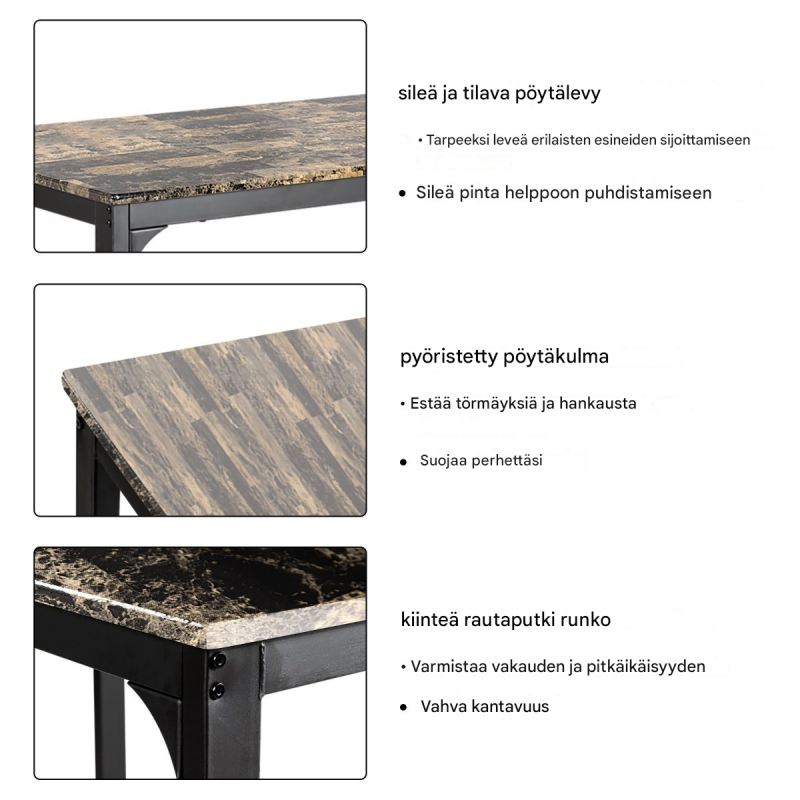 sileä ja tilava pöytälevy

• Tarpeeksi leveä erilaisten esineiden sijoittamiseen

• Sileä pinta helppoon puhdistamiseen

pyöristetty pöytäkulma

• Estää törmäyksiä ja hankausta

• Suojaa perhettäsi

kiinteä rautaputki runko

• Varmistaa vakauden ja pitkäikäisyyden

• Vahva kantavuus