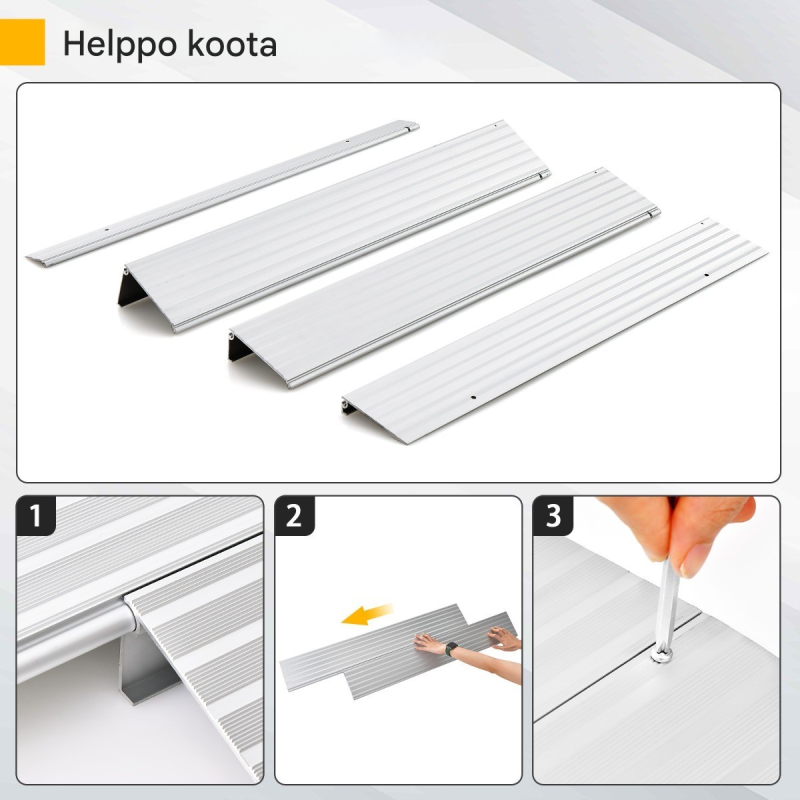 Helppo koota

1

2

3