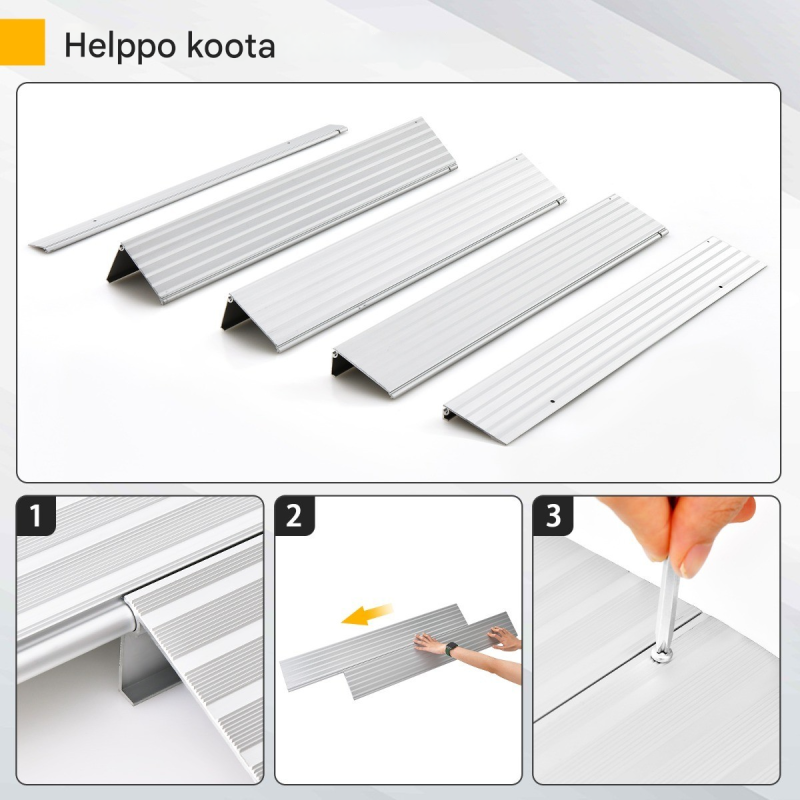 Helppo koota

1

2

3