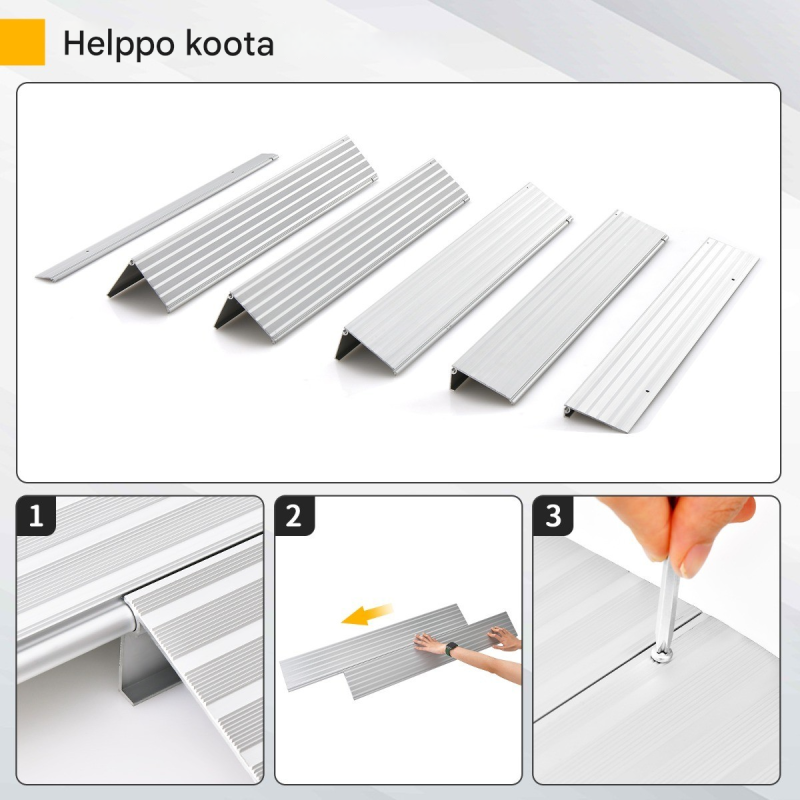 Helppo koota

1

2

3