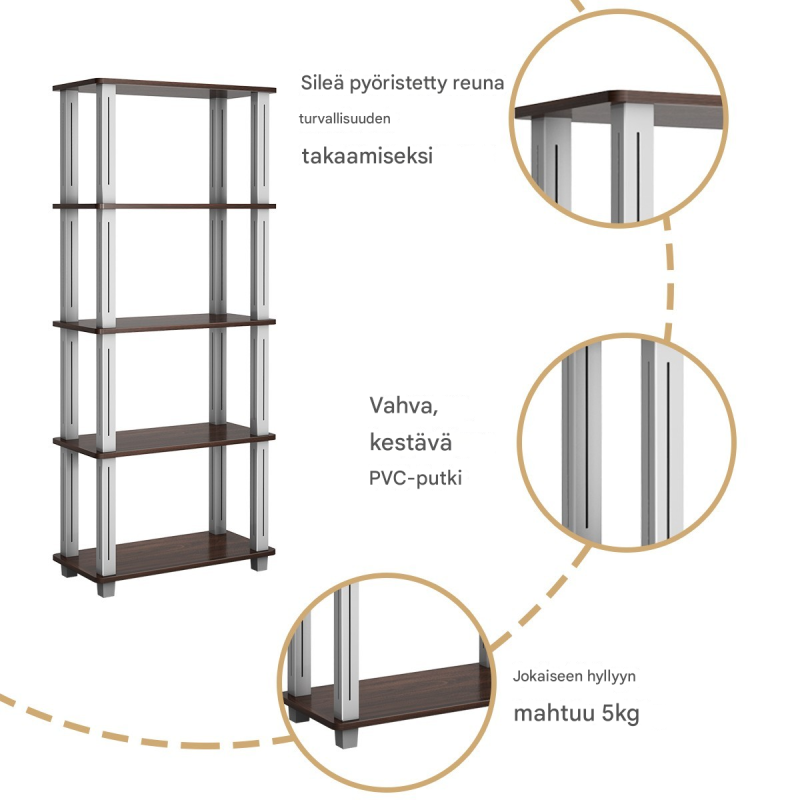 Sileä pyöristetty reuna

turvallisuuden

takaamiseksi

Vahva,
kestävä
PVC-putki

Jokaiseen hyllyyn

mahtuu 5kg