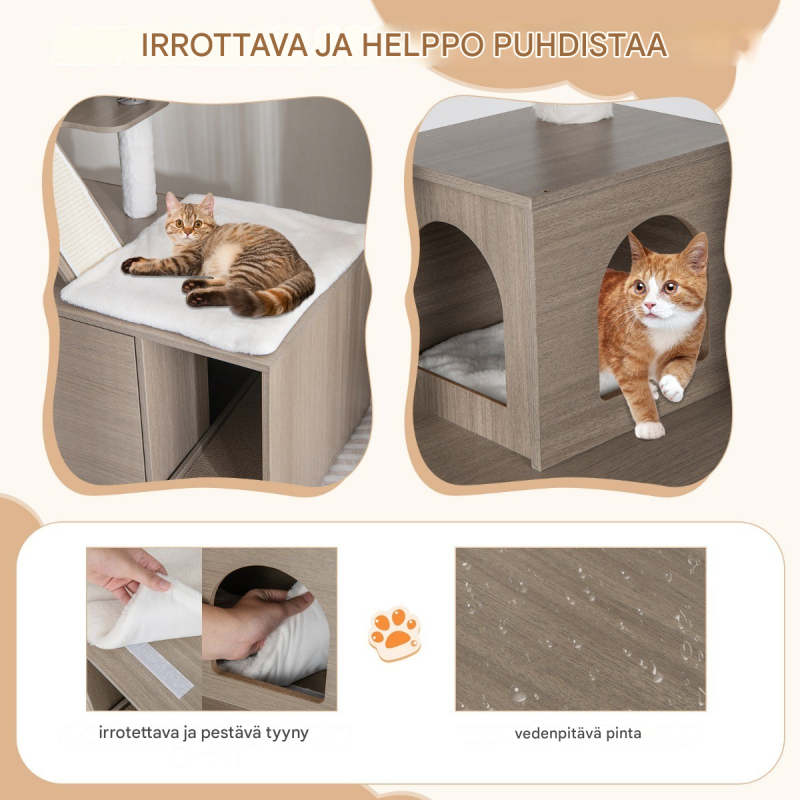 IRROTTAVA JA HELPPO PUHDISTAA

irrotettava ja pestävä tyyny

vedenpitävä pinta