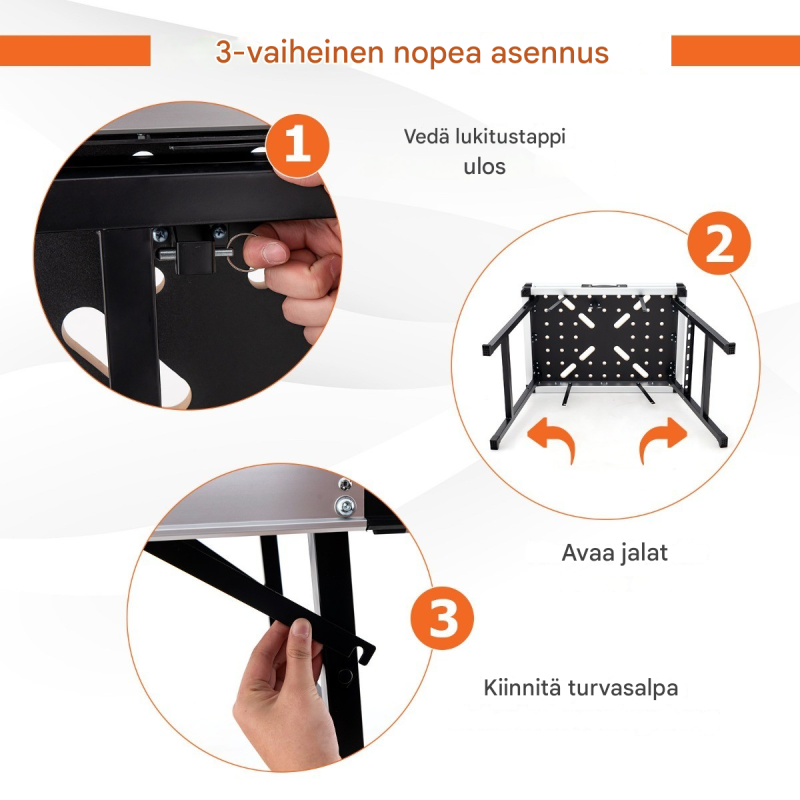 3-vaiheinen nopea asennus

1

Vedä lukitustappi ulos

2

Avaa jalat

3

Kiinnitä turvasalpa