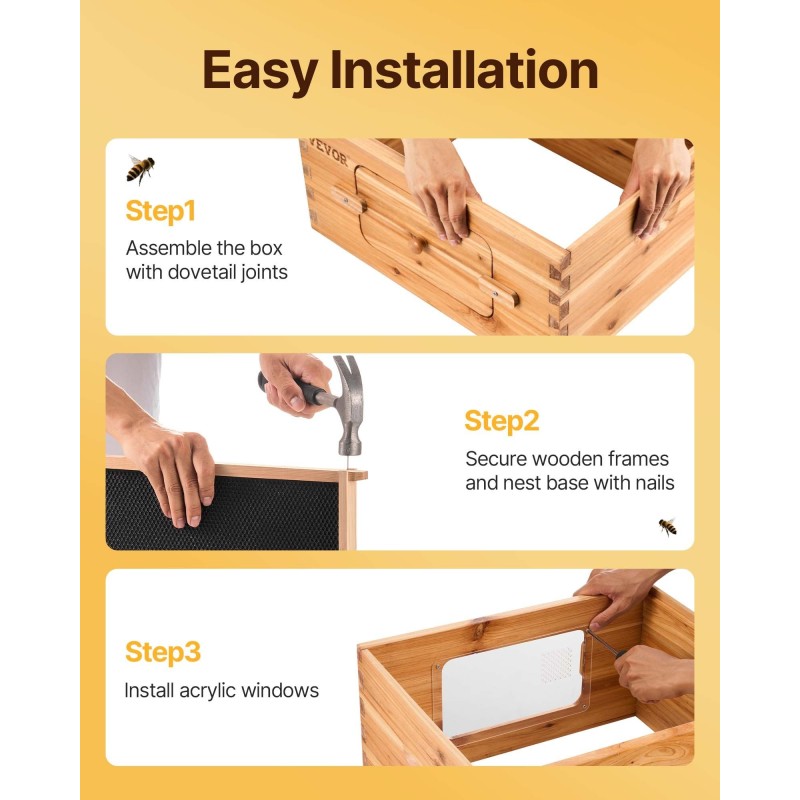 Easy Installation

VEVOR

Step1

Assemble the box with dovetail joints

Step2

Secure wooden frames and nest base with nails

Step3

Install acrylic windows