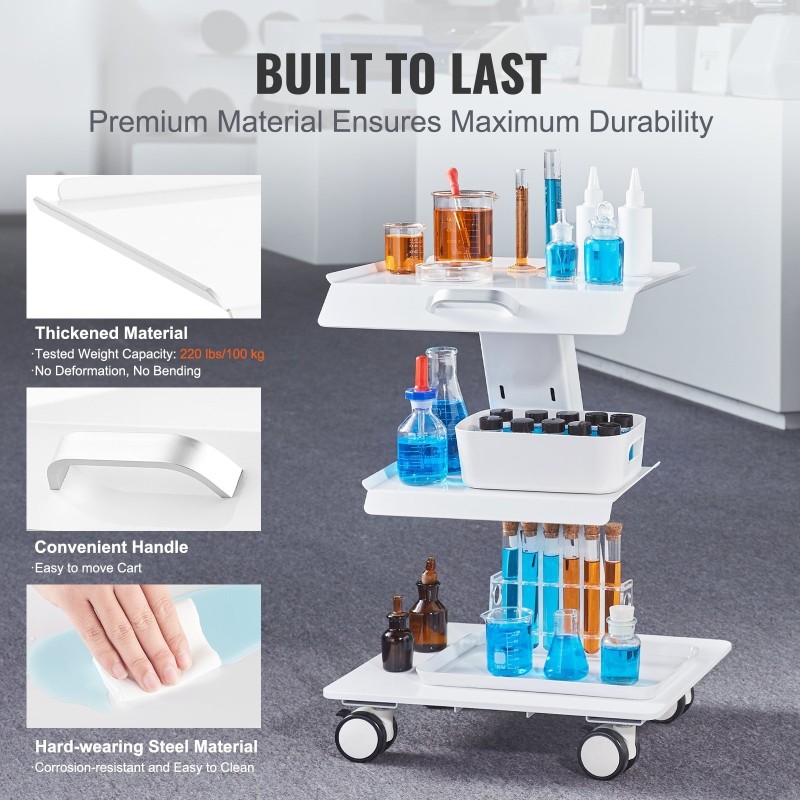 BUILT TO LAST
Premium Material Ensures Maximum Durability

Thickened Material
·Tested Weight Capacity: 220 lbs/100 kg
·No Deformation, No Bending

Convenient Handle
·Easy to move Cart

Hard-wearing Steel Material
·Corrosion-resistant and Easy to Clean