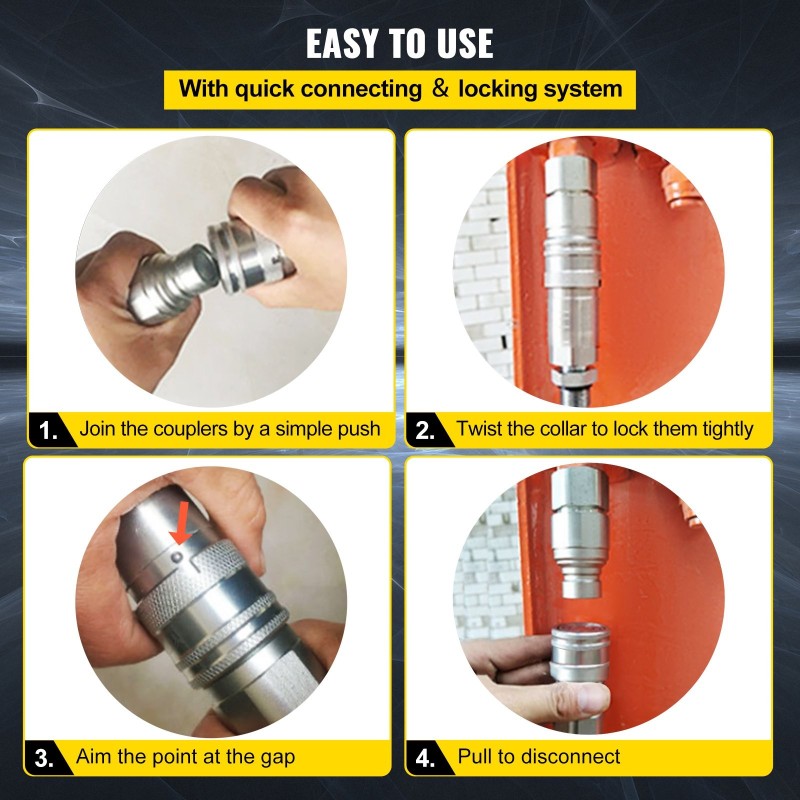 EASY TO USE

With quick connecting & locking system

1. Join the couplers by a simple push

2. Twist the collar to lock them tightly

3. Aim the point at the gap

4. Pull to disconnect