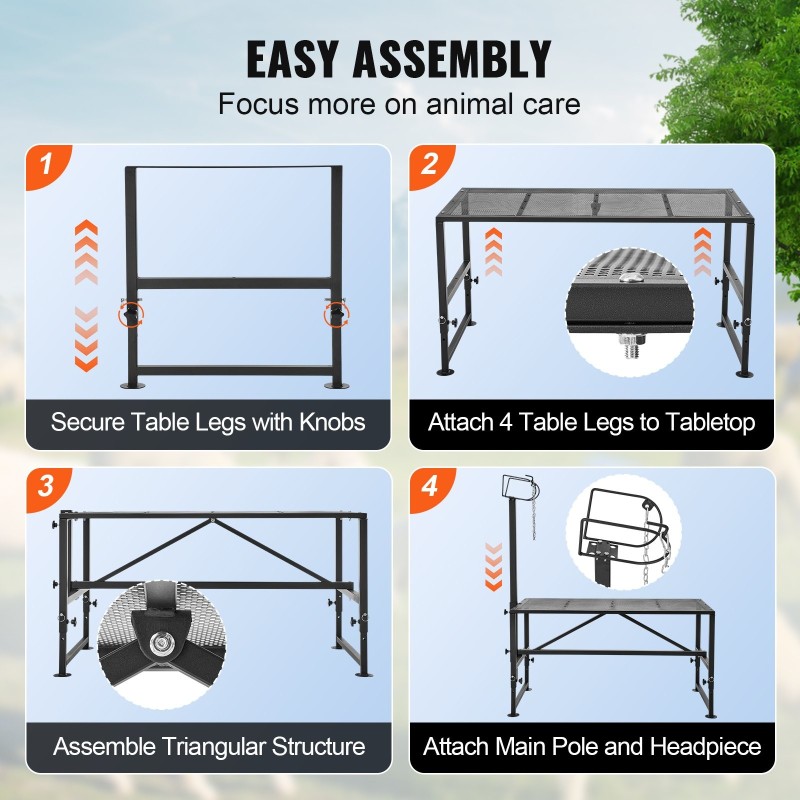 EASY ASSEMBLY
Focus more on animal care

1
Secure Table Legs with Knobs

2
Attach 4 Table Legs to Tabletop

3
Assemble Triangular Structure

4
Attach Main Pole and Headpiece