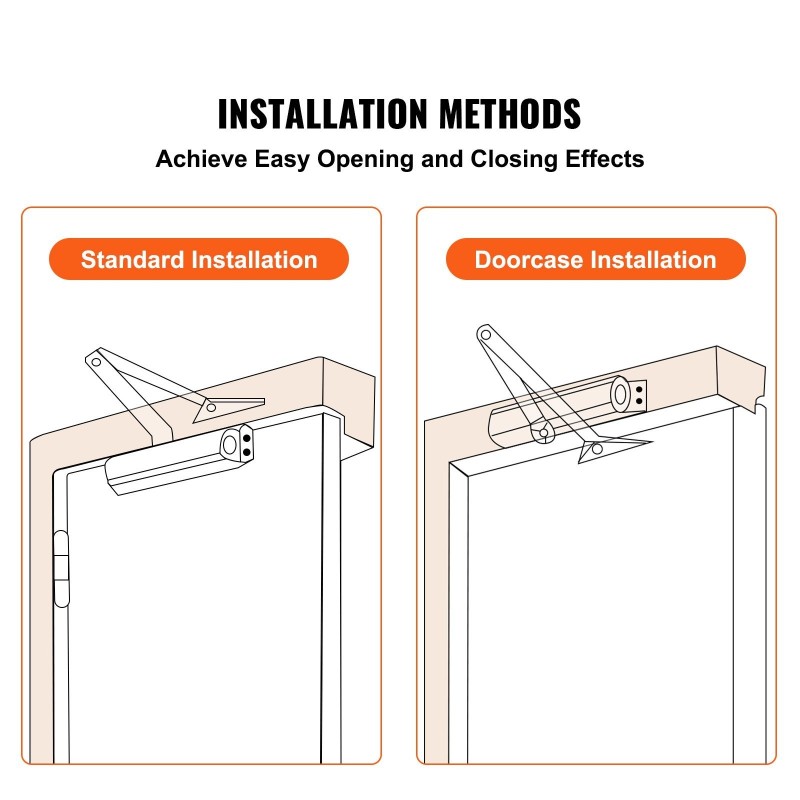 INSTALLATION METHODS

Achieve Easy Opening and Closing Effects

Standard Installation

Doorcase Installation