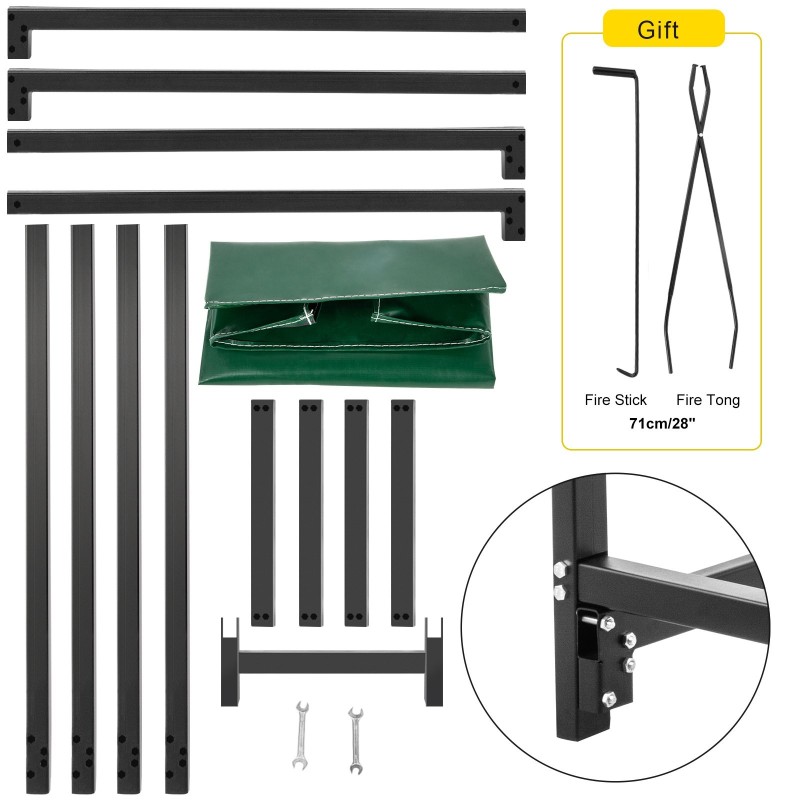 Gift

Fire Stick Fire Tong
71cm/28"