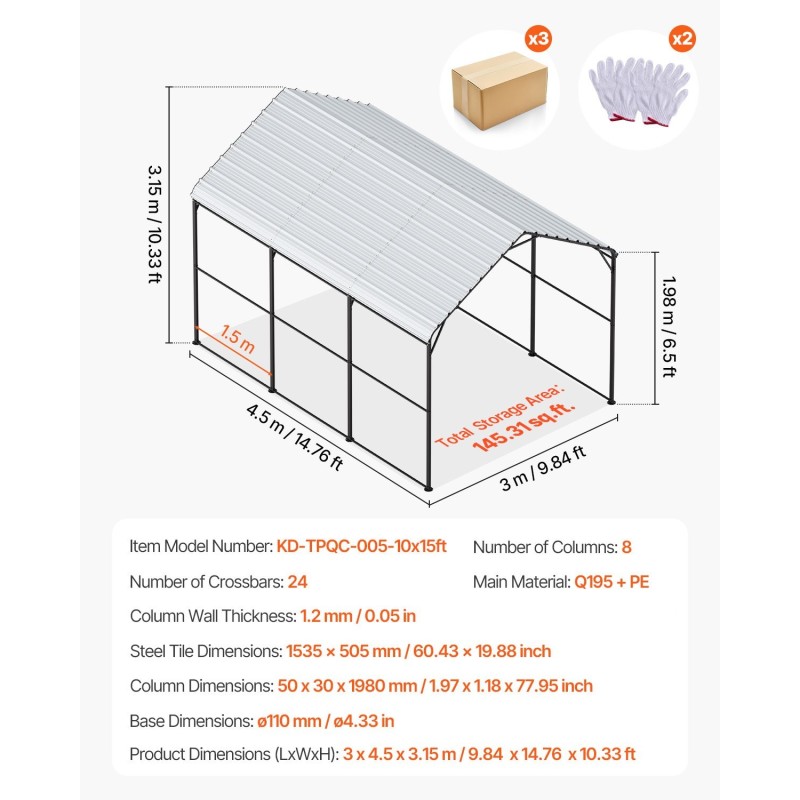 x3

x2

3.15 m / 10.33 ft

1.98 m / 6.5 ft

1.5 m

4.5 m / 14.76 ft

Total Storage Area:
145.31 sq.ft.

3 m / 9.84 ft

Item Model Number: KD-TPQC-005-10x15ft

Number of Columns: 8

Number of Crossbars: 24

Main Material: Q195 + PE

Column Wall Thickness: 1.2 mm / 0.05 in

Steel Tile Dimensions: 1535 × 505 mm / 60.43 × 19.88 inch

Column Dimensions: 50 x 30 x 1980 mm / 1.97 x 1.18 x 77.95 inch

Base Dimensions: ø110 mm / ø4.33 in

Product Dimensions (LxWxH): 3 x 4.5 x 3.15 m / 9.84 x 14.76 x 10.33 ft