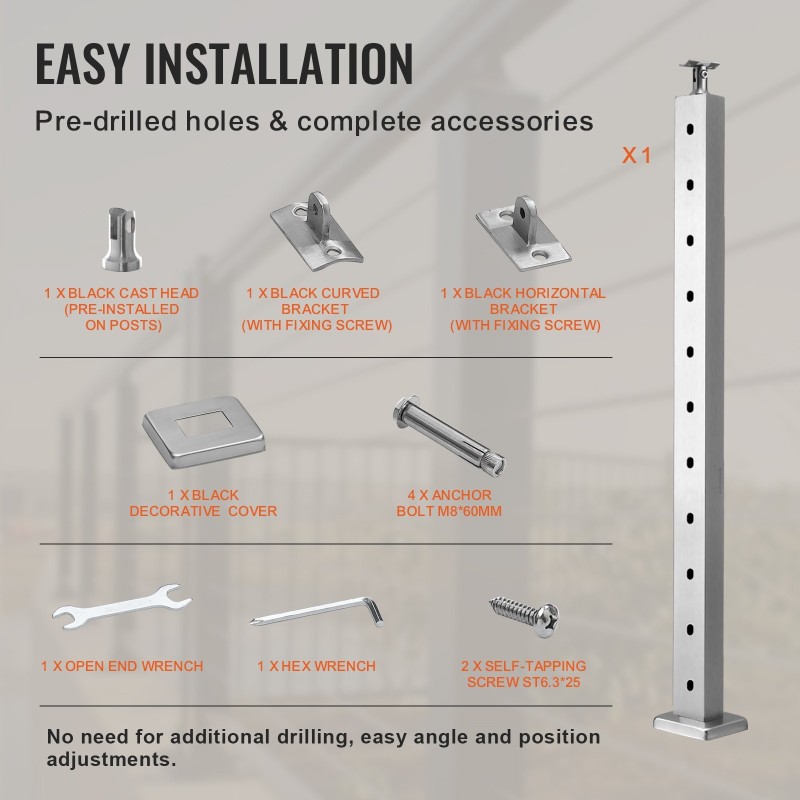 EASY INSTALLATION

Pre-drilled holes & complete accessories

X1

1 X BLACK CAST HEAD (PRE-INSTALLED ON POSTS)

1 X BLACK CURVED BRACKET (WITH FIXING SCREW)

1 X BLACK HORIZONTAL BRACKET (WITH FIXING SCREW)

1 X BLACK DECORATIVE COVER

4 X ANCHOR BOLT M8*60MM

1 X OPEN END WRENCH

1 X HEX WRENCH

2 X SELF-TAPPING SCREW ST6.3*25

No need for additional drilling, easy angle and position adjustments.