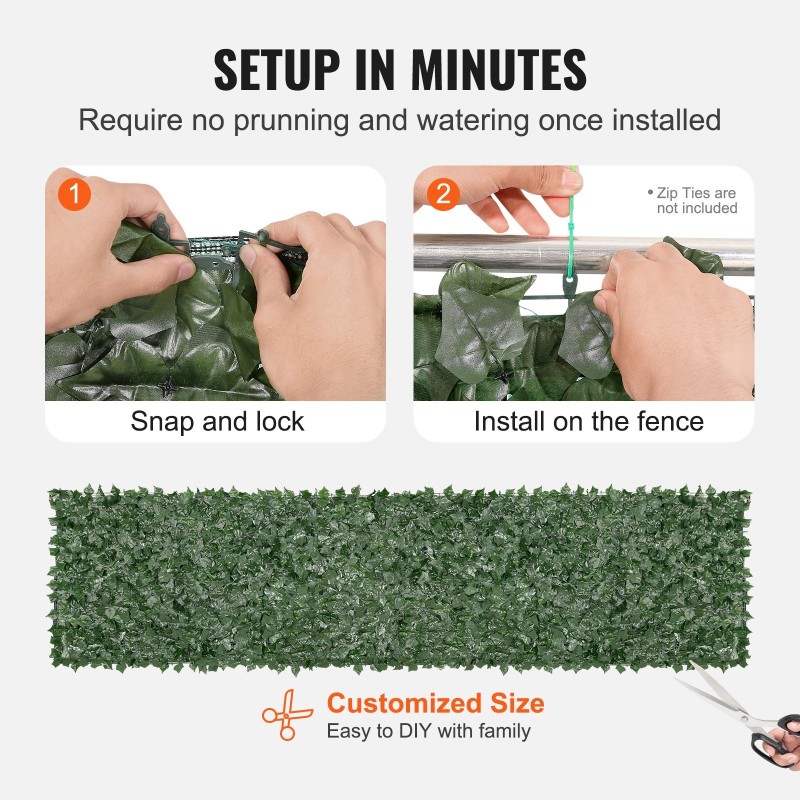 SETUP IN MINUTES

Require no prunning and watering once installed

1

Snap and lock

2

• Zip Ties are not included

Install on the fence

Customized Size

Easy to DIY with family