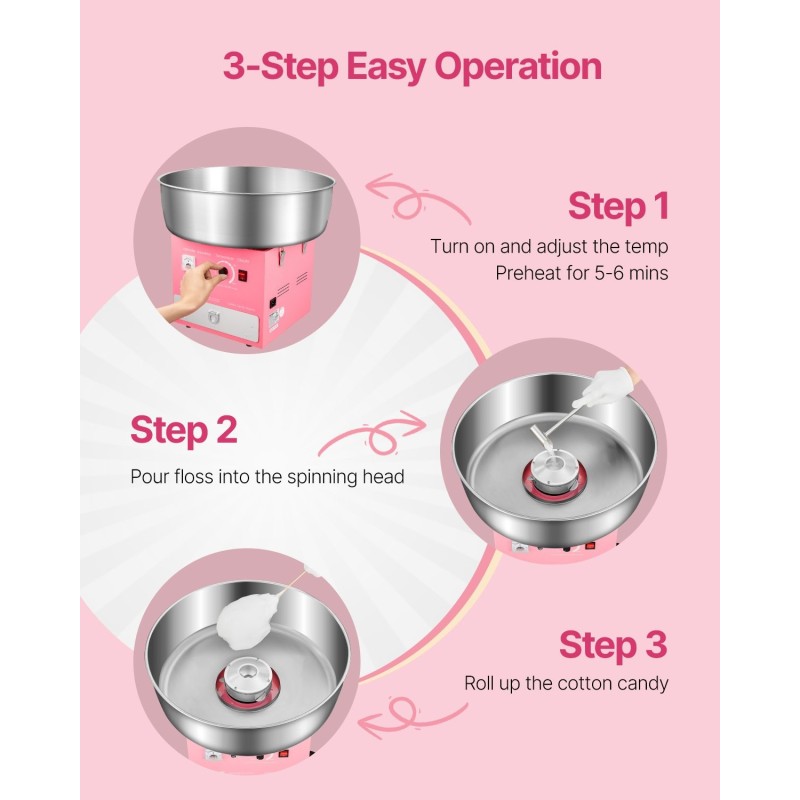 3-Step Easy Operation

Step 1
Turn on and adjust the temp
Preheat for 5-6 mins

Step 2
Pour floss into the spinning head

Step 3
Roll up the cotton candy