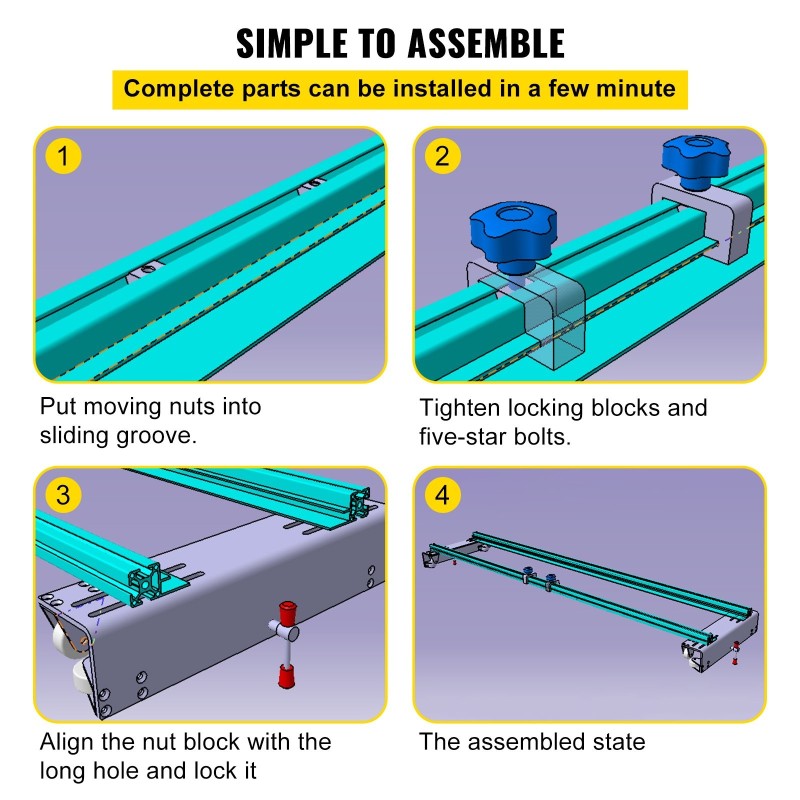 SIMPLE TO ASSEMBLE

Complete parts can be installed in a few minute

1

Put moving nuts into sliding groove.

2

Tighten locking blocks and five-star bolts.

3

Align the nut block with the long hole and lock it

4

The assembled state