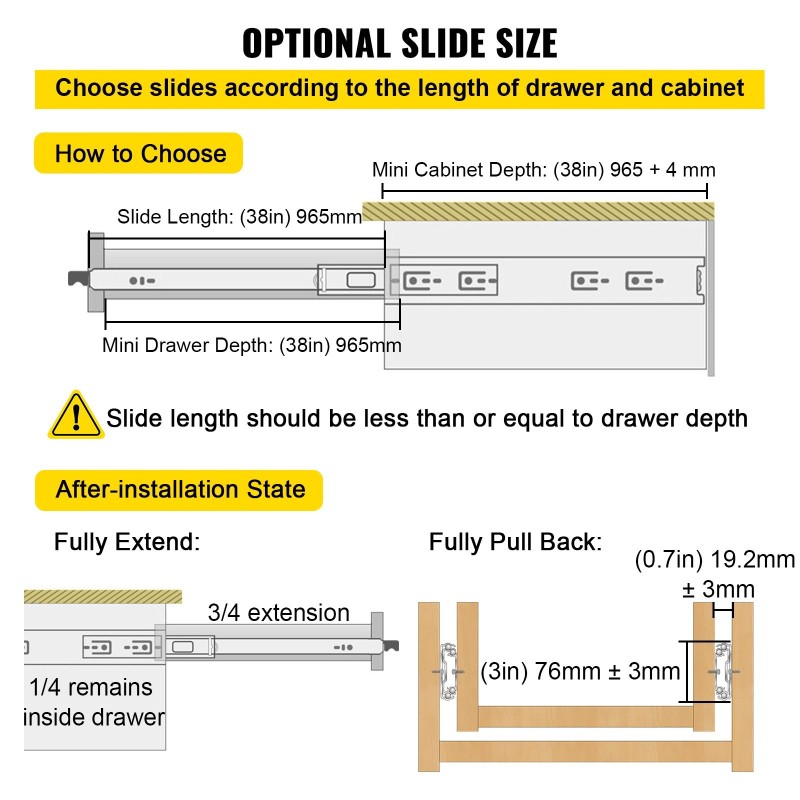 OPTIONAL SLIDE SIZE

Choose slides according to the length of drawer and cabinet

How to Choose

Mini Cabinet Depth: (38in) 965 + 4 mm

Slide Length: (38in) 965mm

Mini Drawer Depth: (38in) 965mm

Slide length should be less than or equal to drawer depth

After-installation State

Fully Extend:

3/4 extension

1/4 remains inside drawer

Fully Pull Back:

(0.7in) 19.2mm ± 3mm

(3in) 76mm ± 3mm