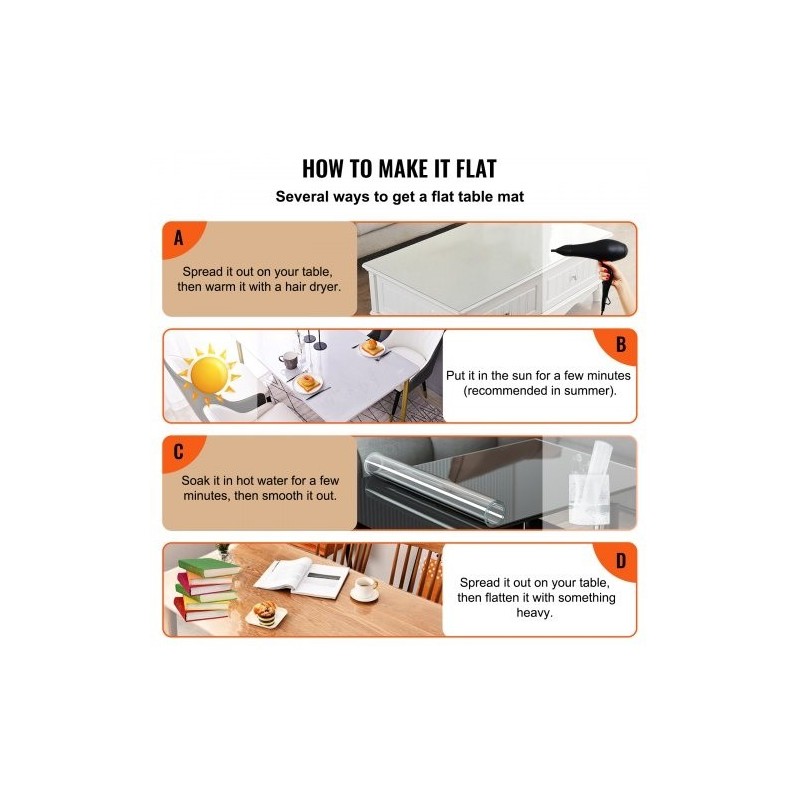 HOW TO MAKE IT FLAT

Several ways to get a flat table mat

A

Spread it out on your table, then warm it with a hair dryer.

B

Put it in the sun for a few minutes (recommended in summer).

C

Soak it in hot water for a few minutes, then smooth it out.

D

Spread it out on your table, then flatten it with something heavy.