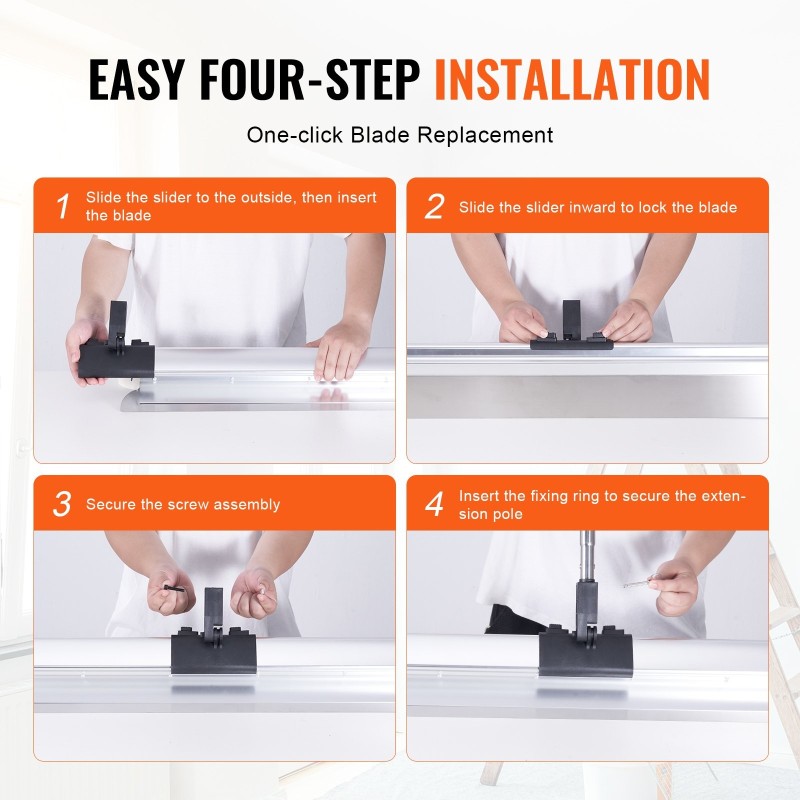 EASY FOUR-STEP INSTALLATION

One-click Blade Replacement

1 Slide the slider to the outside, then insert the blade

2 Slide the slider inward to lock the blade

3 Secure the screw assembly

4 Insert the fixing ring to secure the extension pole