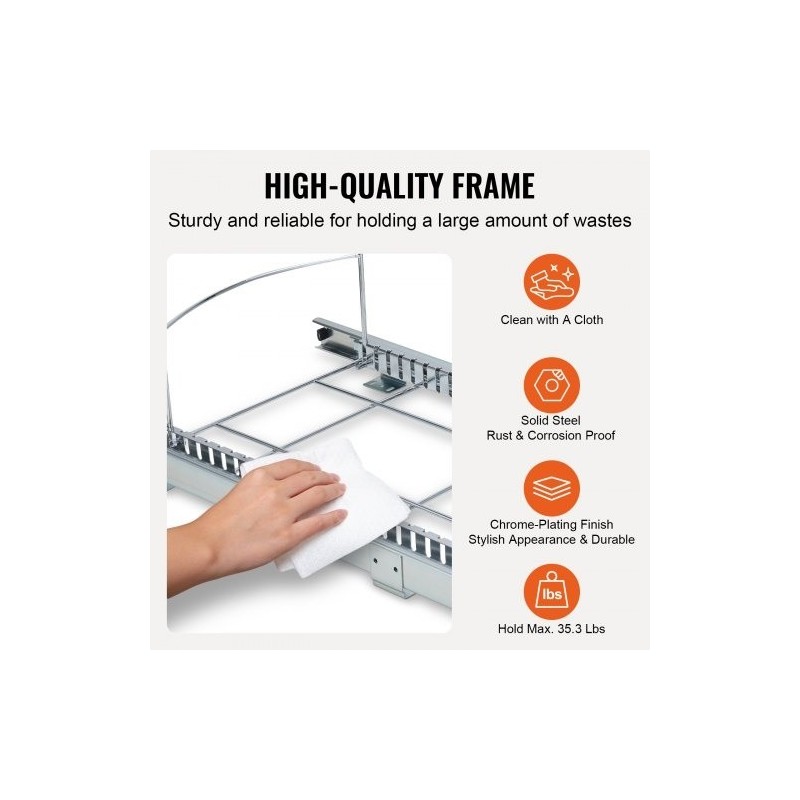 HIGH-QUALITY FRAME
Sturdy and reliable for holding a large amount of wastes

Clean with A Cloth

Solid Steel
Rust & Corrosion Proof

Chrome-Plating Finish
Stylish Appearance & Durable

lbs

Hold Max. 35.3 Lbs