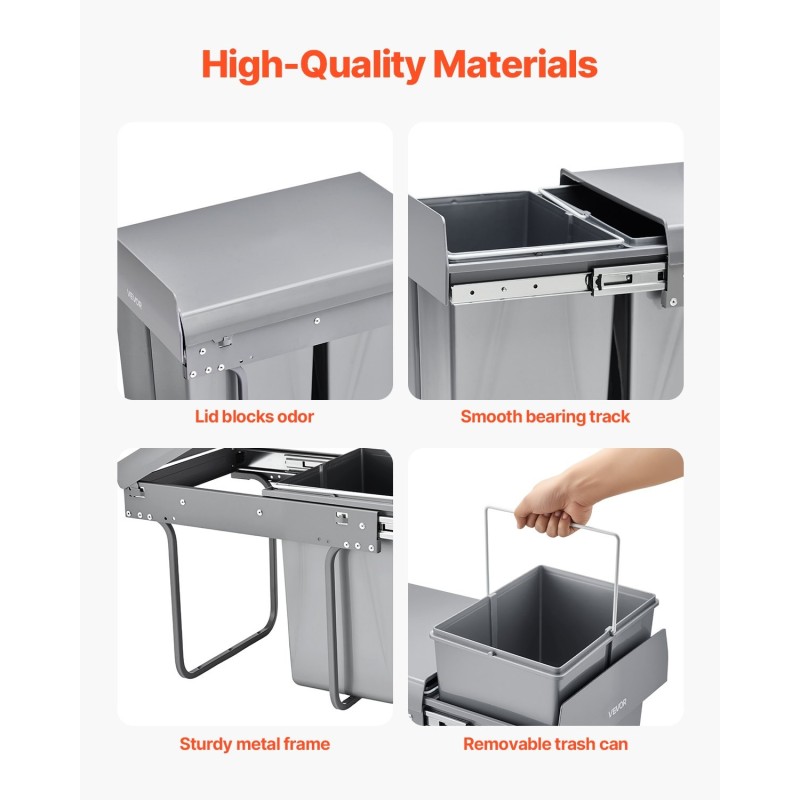 High-Quality Materials

VEVOR

Lid blocks odor

Smooth bearing track

Sturdy metal frame

VEVOR

Removable trash can