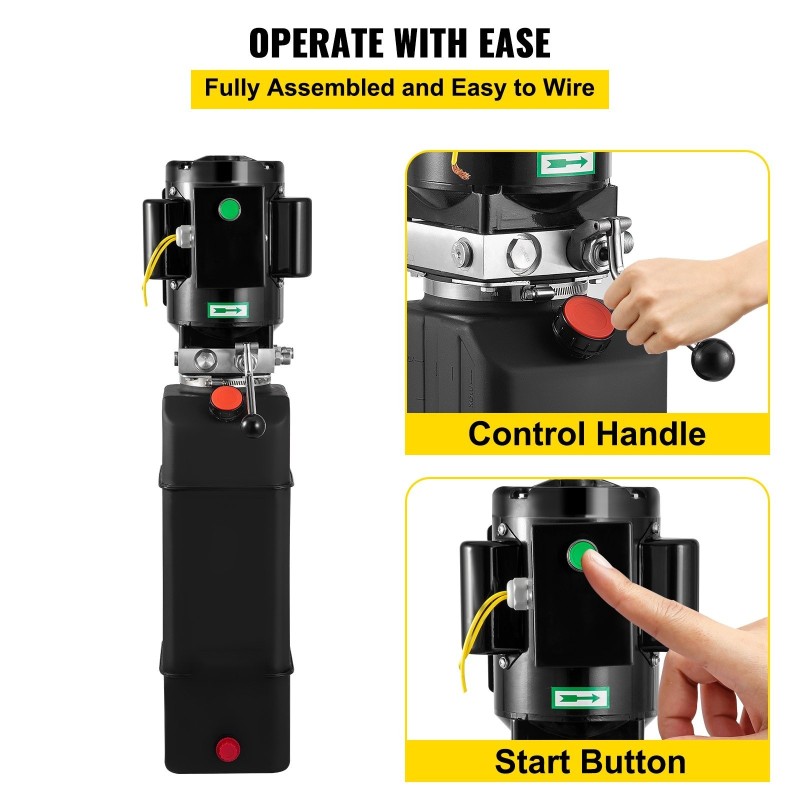 OPERATE WITH EASE
Fully Assembled and Easy to Wire

Control Handle

Start Button