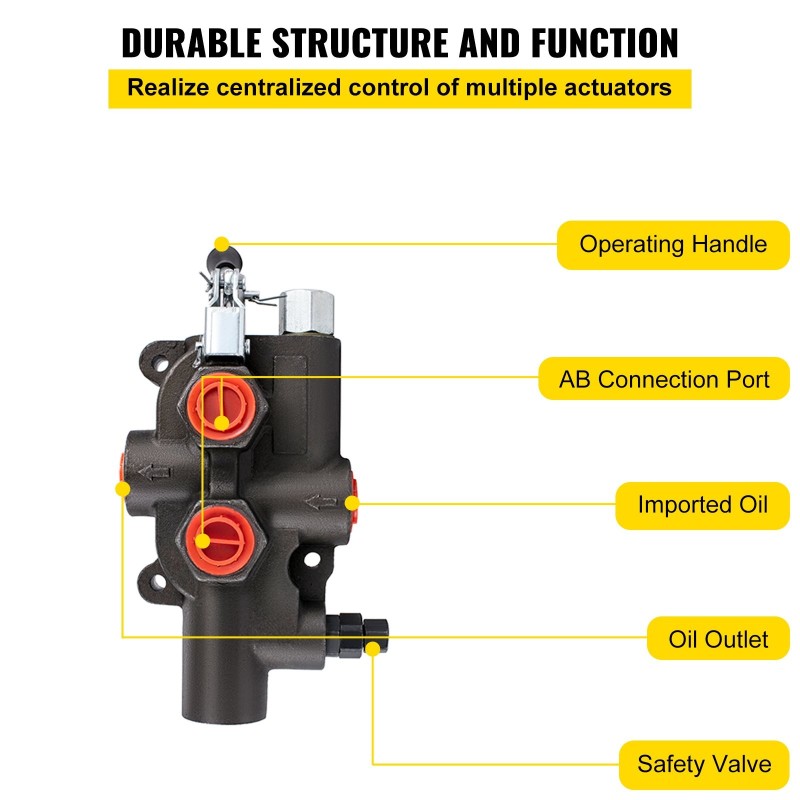 DURABLE STRUCTURE AND FUNCTION

Realize centralized control of multiple actuators

Operating Handle

AB Connection Port

Imported Oil

Oil Outlet

Safety Valve