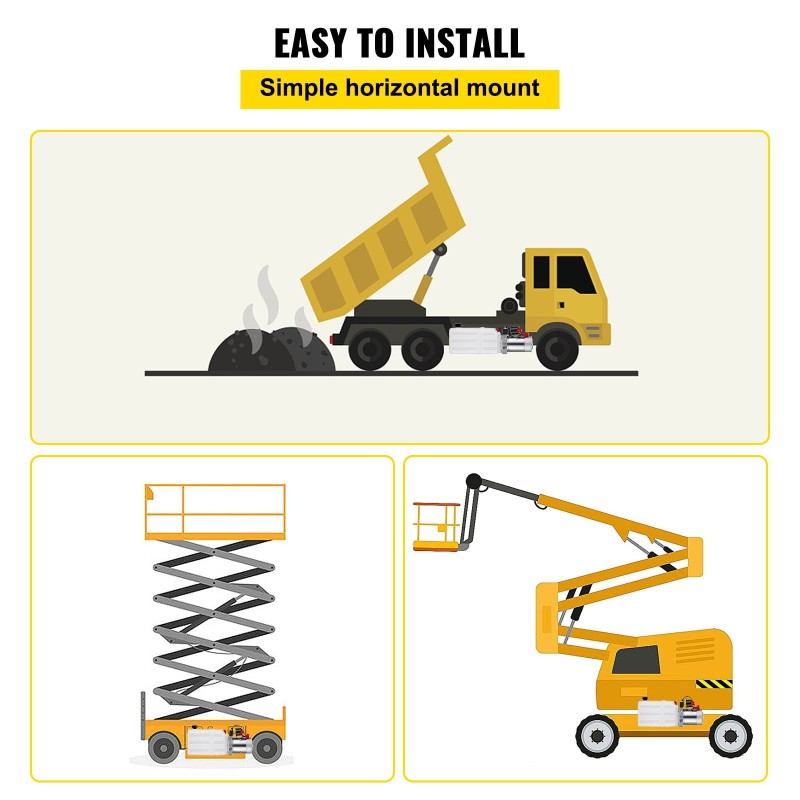 EASY TO INSTALL

Simple horizontal mount