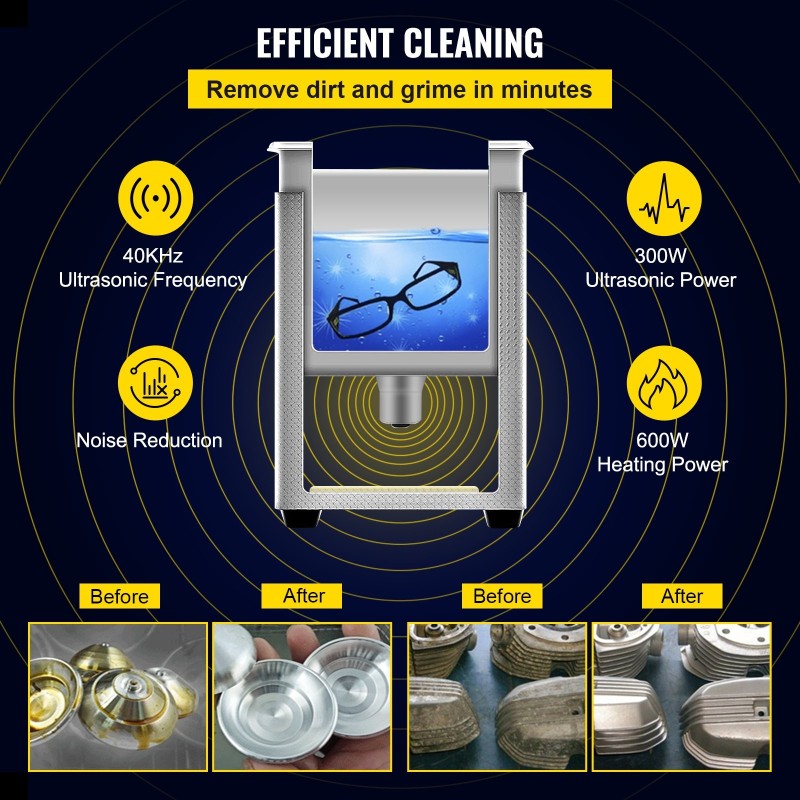 EFFICIENT CLEANING

Remove dirt and grime in minutes

40KHz
Ultrasonic Frequency

Noise Reduction

300W
Ultrasonic Power

600W
Heating Power

Before

After

Before

After