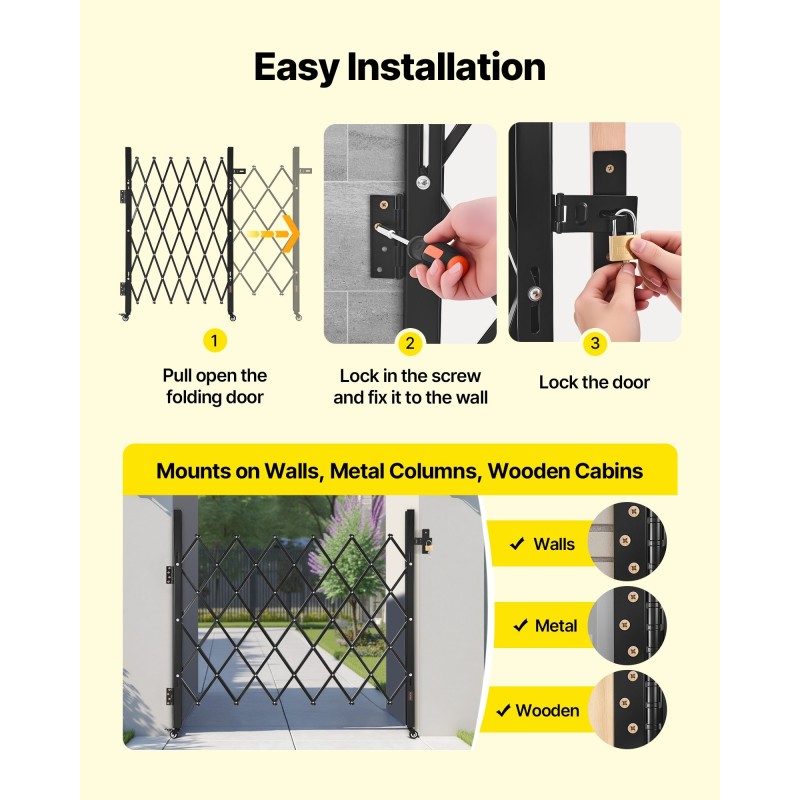 Easy Installation

1
Pull open the folding door

2
Lock in the screw and fix it to the wall

3
Lock the door

Mounts on Walls, Metal Columns, Wooden Cabins

✓ Walls

✓ Metal

✓ Wooden