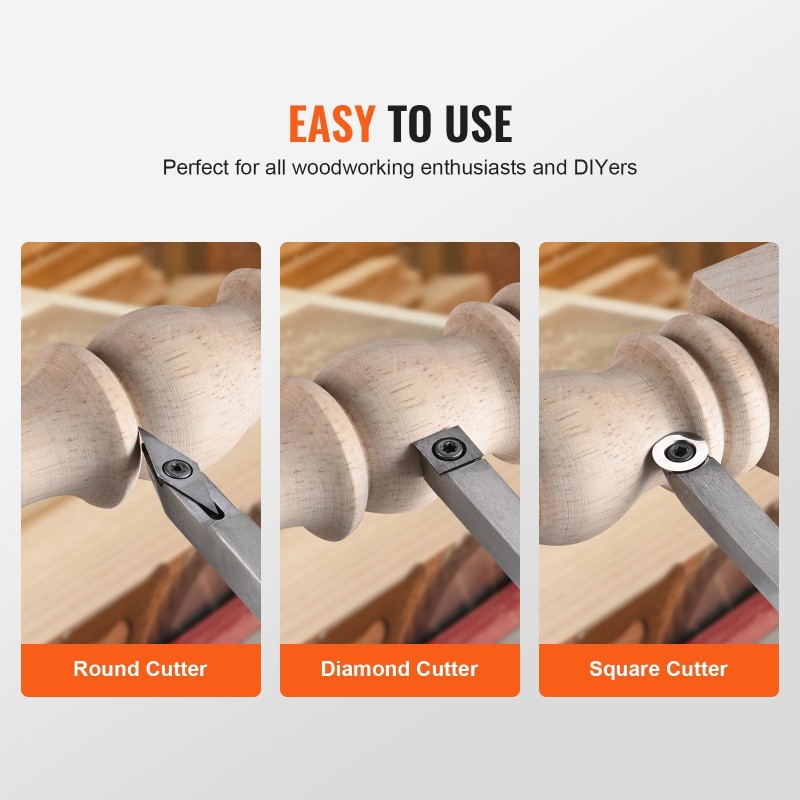 EASY TO USE
Perfect for all woodworking enthusiasts and DIYers

Round Cutter

Diamond Cutter

Square Cutter