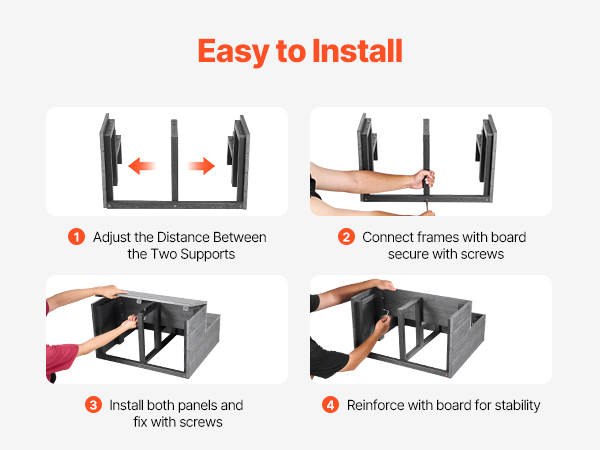 Easy to Install

1 Adjust the Distance Between the Two Supports

2 Connect frames with board secure with screws

3 Install both panels and fix with screws

4 Reinforce with board for stability