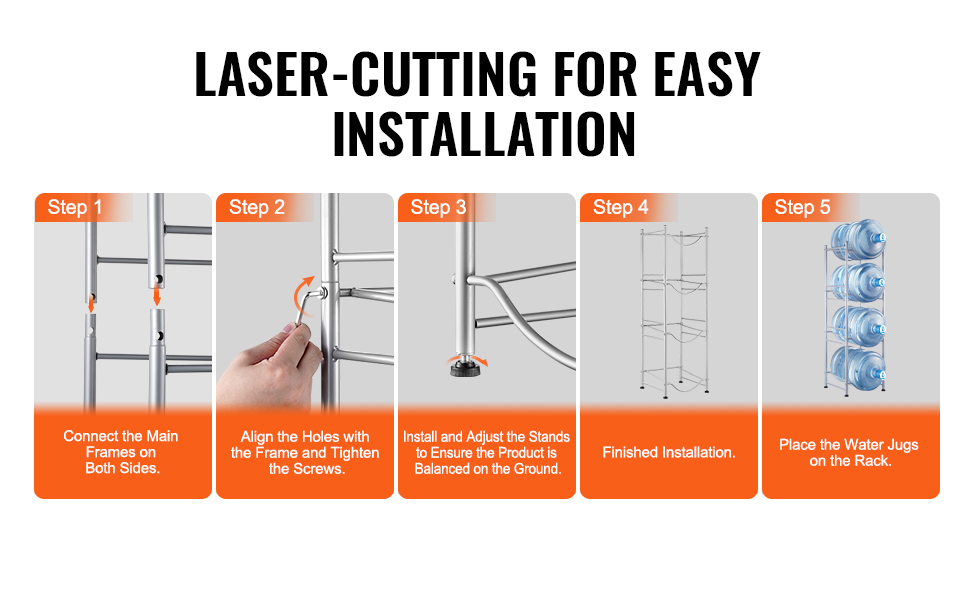 LASER-CUTTING FOR EASY INSTALLATION

Step 1
Connect the Main Frames on Both Sides.

Step 2
Align the Holes with the Frame and Tighten the Screws.

Step 3
Install and Adjust the Stands to Ensure the Product is Balanced on the Ground.

Step 4
Finished Installation.

Step 5
Place the Water Jugs on the Rack.