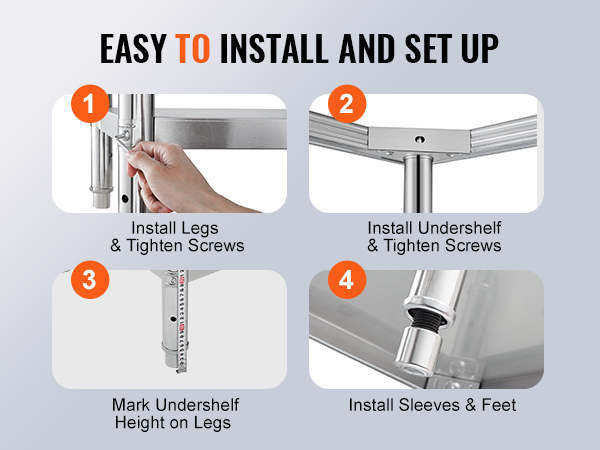 EASY TO INSTALL AND SET UP

1

Install Legs & Tighten Screws

2

Install Undershelf & Tighten Screws

3

Mark Undershelf Height on Legs

4

Install Sleeves & Feet